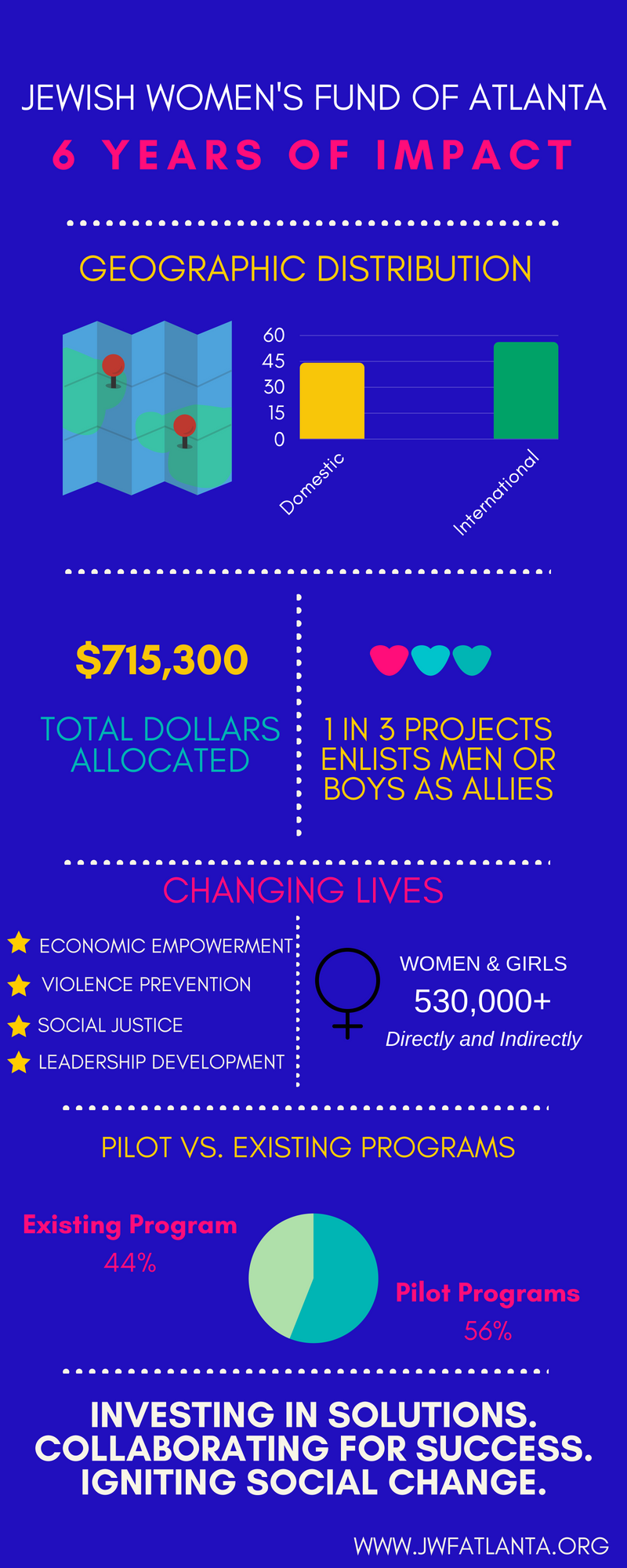 JEWISH WOMEN'S FUND OF ATLANTA

6 YEARS OF IMPACT

GEOGRAPHIC DISTRIBUTION

60
45
30
15
0

Domestic

International

$715,300

TOTAL DOLLARS ALLOCATED

1 IN 3 PROJECTS ENLISTS MEN OR BOYS AS ALLIES

CHANGING LIVES

ECONOMIC EMPOWERMENT

VIOLENCE PREVENTION

SOCIAL JUSTICE

LEADERSHIP DEVELOPMENT

WOMEN & GIRLS

530,000+

Directly and Indirectly

PILOT VS. EXISTING PROGRAMS

Existing Program
44%

Pilot Programs
56%

INVESTING IN SOLUTIONS.
COLLABORATING FOR SUCCESS.
IGNITING SOCIAL CHANGE.

WWW.JWFATLANTA.ORG